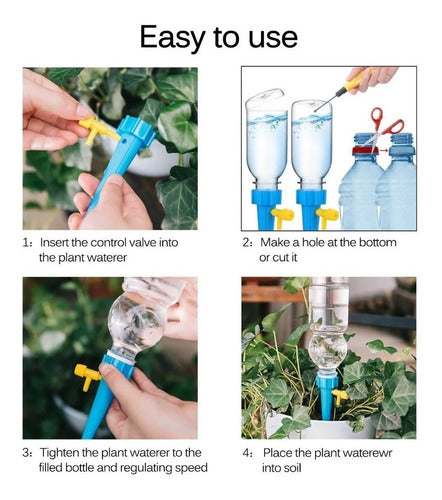 Easy to use

1: Insert the control valve into the plant waterer

2: Make a hole at the bottom or cut it

3: Tighten the plant waterer to the filled bottle and regulating speed

4: Place the plant waterewr into soil